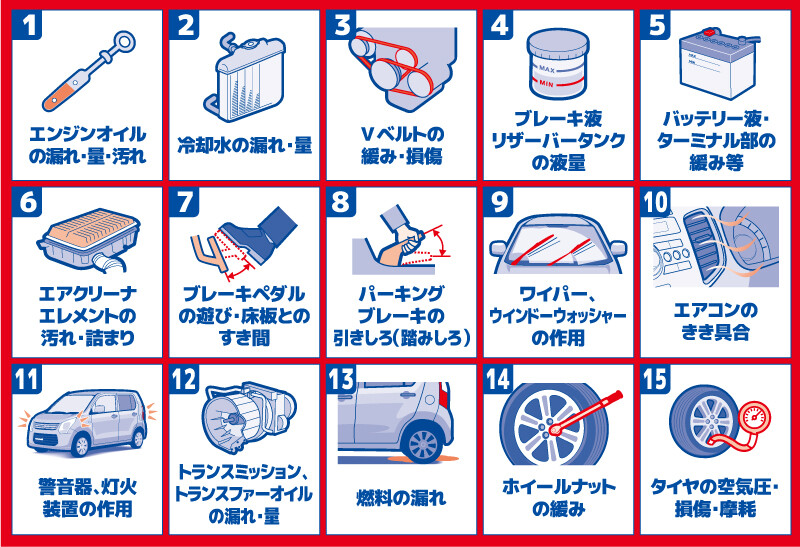 1
エンジンオイルの漏れ・量・汚れ

2
冷却水の漏れ・量

3
Vベルトの緩み・損傷

4
MAX
MIN
ブレーキ液リザーバータンクの液量

5
バッテリー液・ターミナル部の緩み等

6
エアクリーナエレメントの汚れ・詰まり

7
ブレーキペダルの遊び・床板とのすき間

8
パーキングブレーキの引きしろ(踏みしろ)

9
ワイパー、ウインドーウォッシャーの作用

10
エアコンのきき具合

11
警音器、灯火装置の作用

12
トランスミッション、トランスファーオイルの漏れ・量

13
燃料の漏れ

14
ホイールナットの緩み

15
タイヤの空気圧・損傷・摩耗